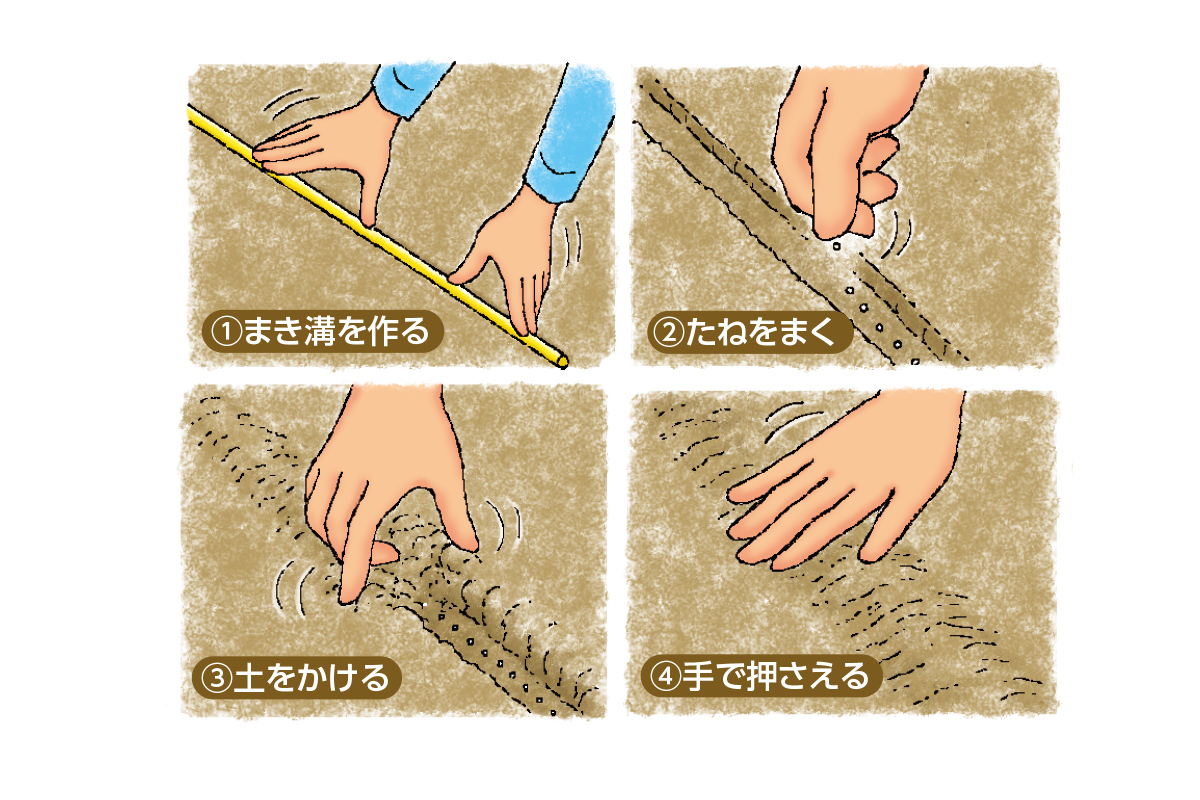 ①まき溝を作る

②たねをまく

③土をかける

④手で押さえる