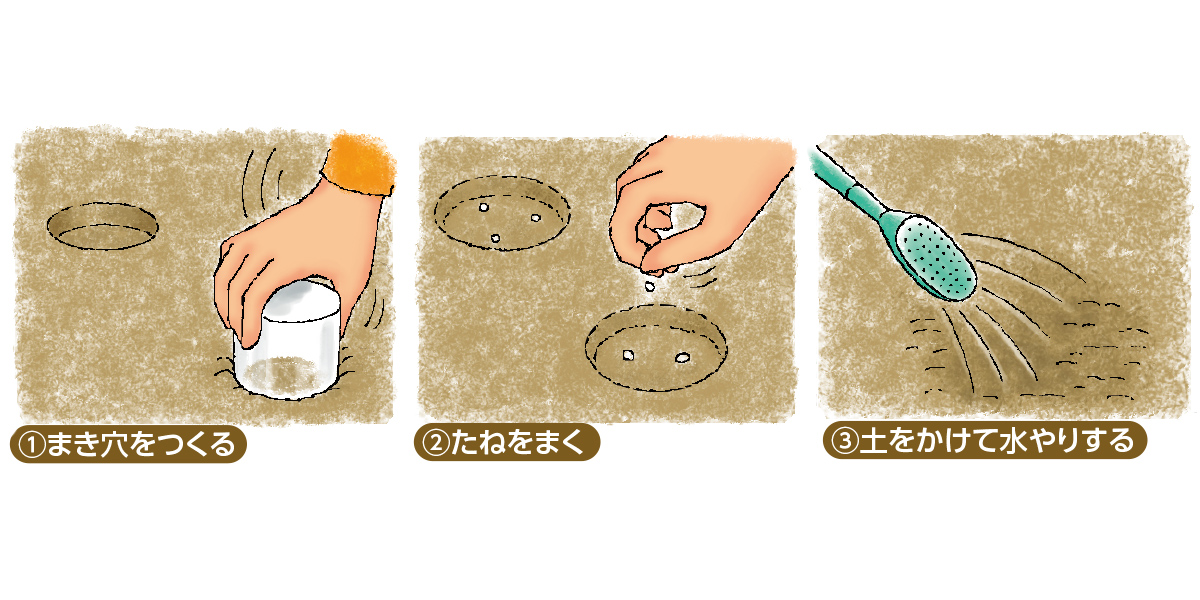 ①まき穴をつくる

②たねをまく

③土をかけて水やりする